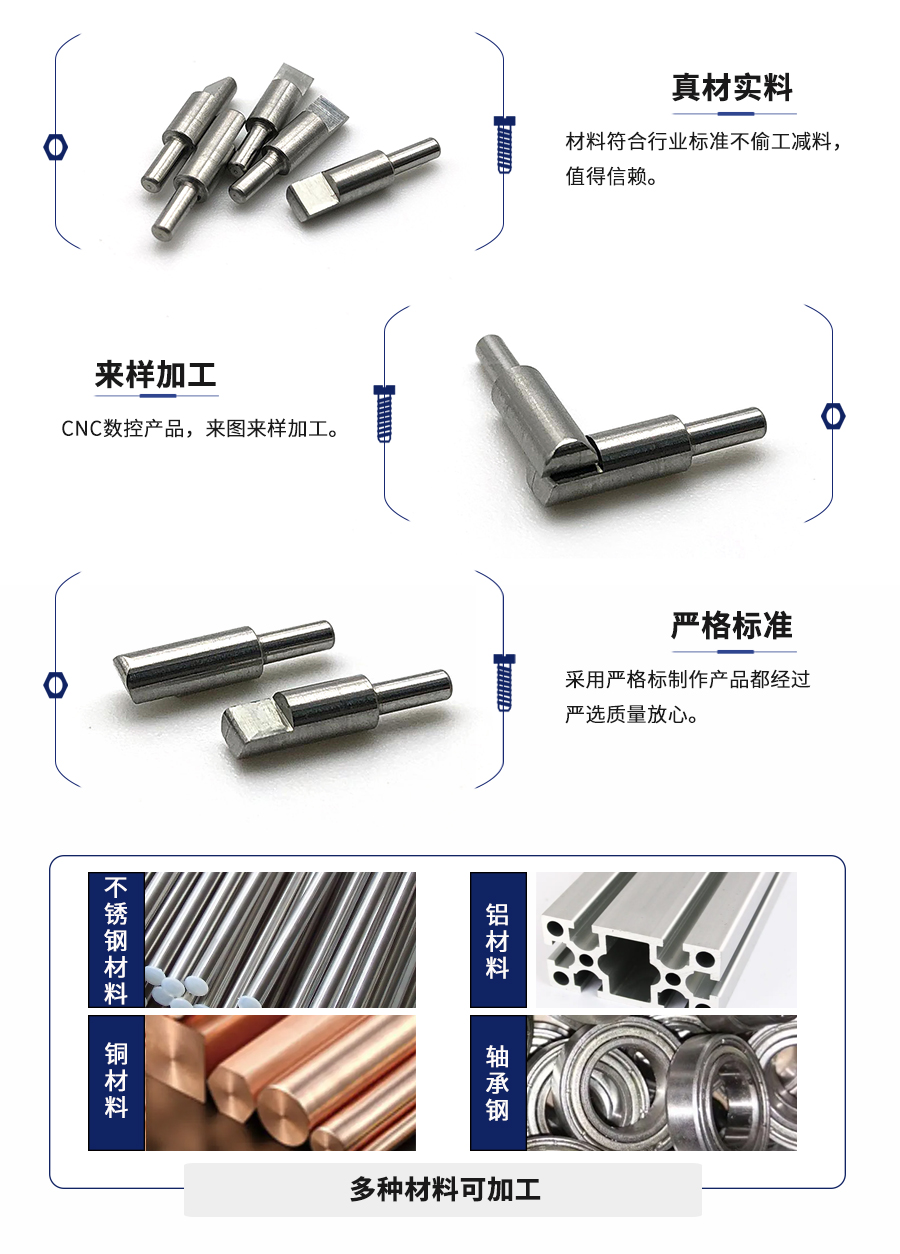 真材实料

材料符合行业标准不偷工减料，值得信赖。

来样加工

CNC数控产品，来图来样加工。

严格标准

采用严格标制作产品都经过严选质量放心。

不锈钢材料

铝材料

铜材料

轴承钢

多种材料可加工